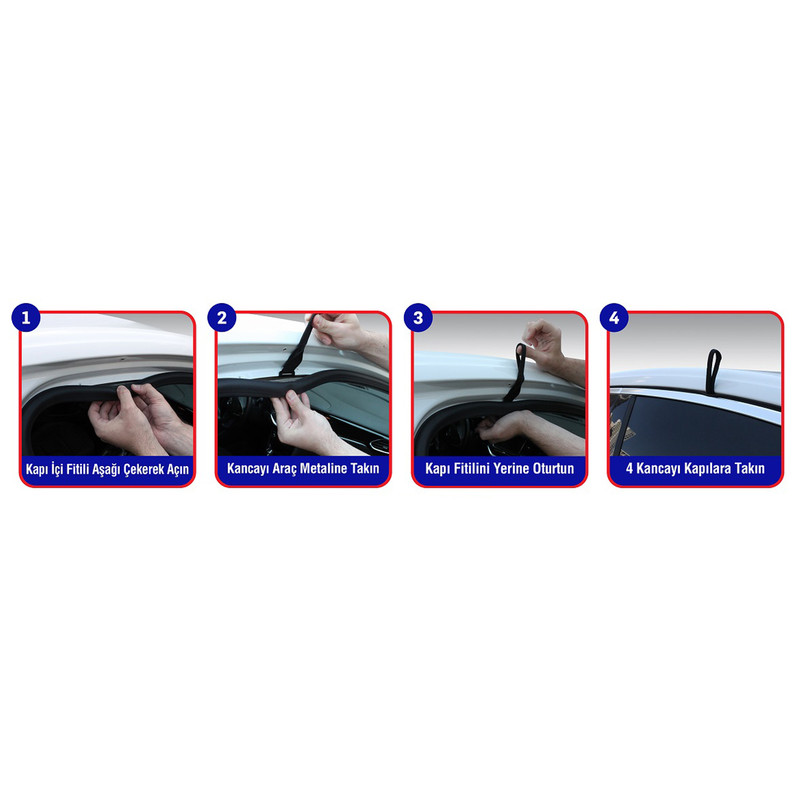 1
Kapı İçi Fitili Aşağı Çekerek Açın

2
Kancayı Araç Metaline Takın

3
Kapı Fitilini Yerine Oturtun

4
4 Kancayı Kapılara Takın